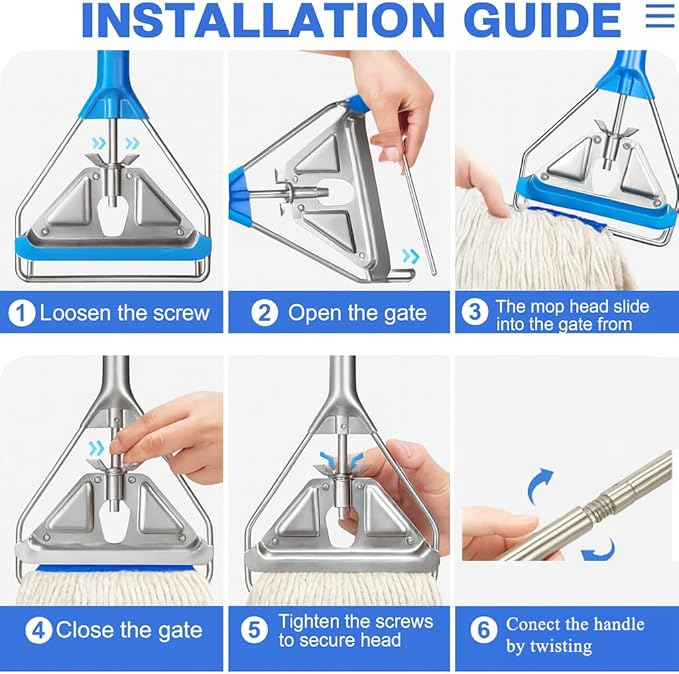 INSTALLATION GUIDE

1 Loosen the screw

2 Open the gate

3 The mop head slide into the gate from

4 Close the gate

5 Tighten the screws to secure head

6 Conect the handle by twisting