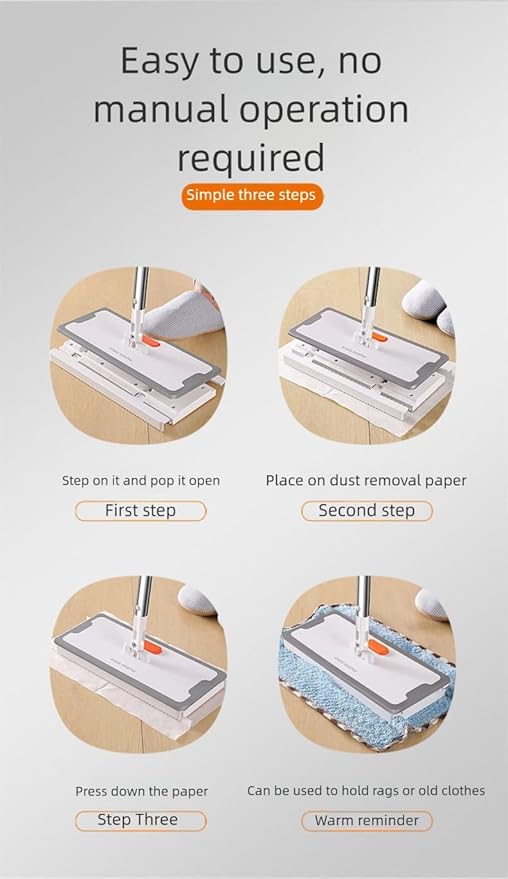 Easy to use, no manual operation required

Simple three steps

Step on it and pop it open

First step

Place on dust removal paper

Second step

Press down the paper

Step Three

Can be used to hold rags or old clothes

Warm reminder