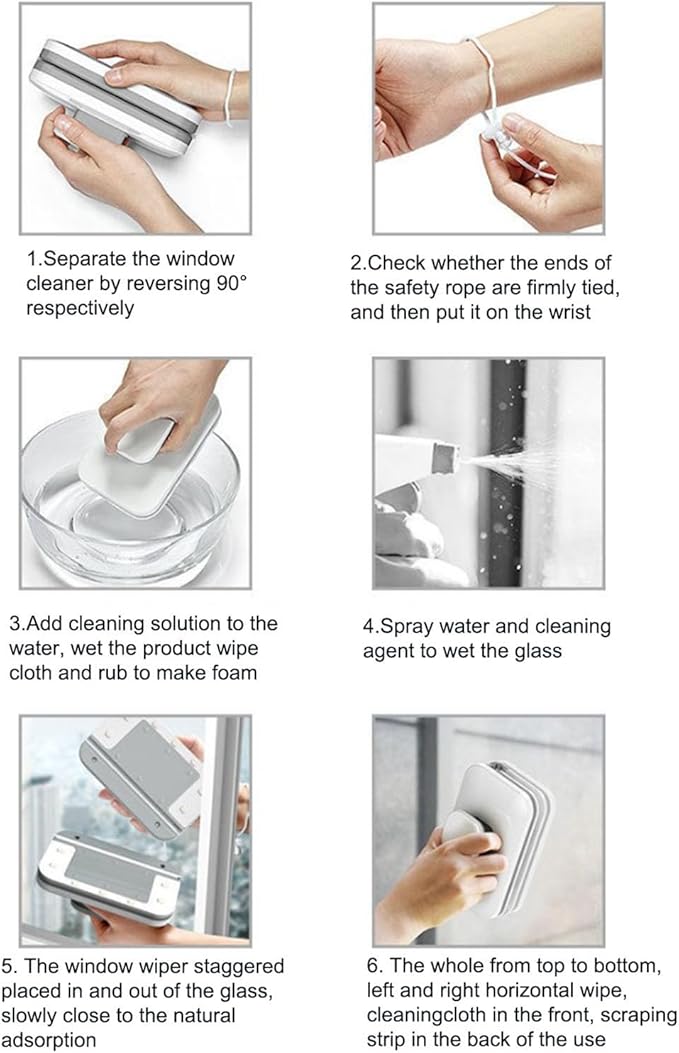 1.Separate the window cleaner by reversing 90° respectively

2.Check whether the ends of the safety rope are firmly tied, and then put it on the wrist

3.Add cleaning solution to the water, wet the product wipe cloth and rub to make foam

4.Spray water and cleaning agent to wet the glass

5. The window wiper staggered placed in and out of the glass, slowly close to the natural adsorption

6. The whole from top to bottom, left and right horizontal wipe, cleaningcloth in the front, scraping strip in the back of the use