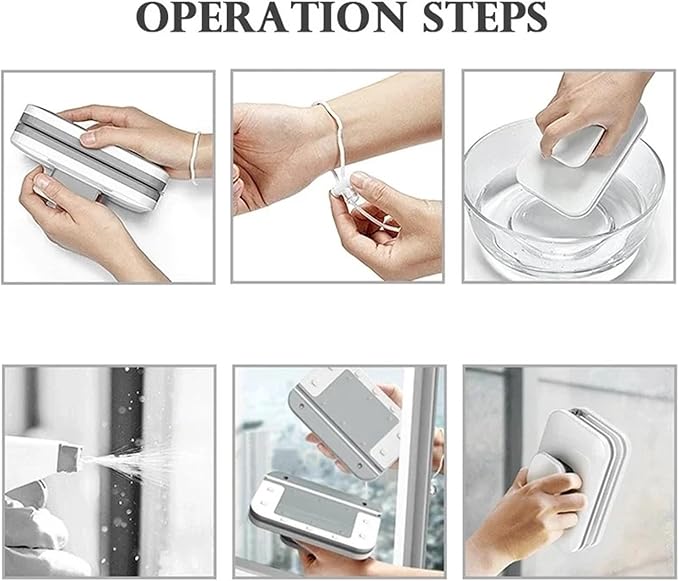 OPERATION STEPS