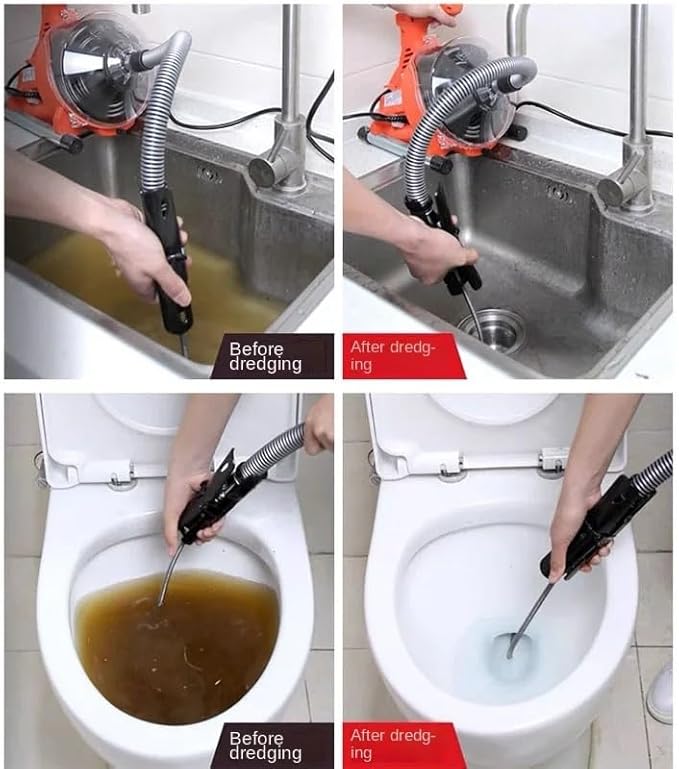 Before dredging

After dredging

Before dredging

After dredging