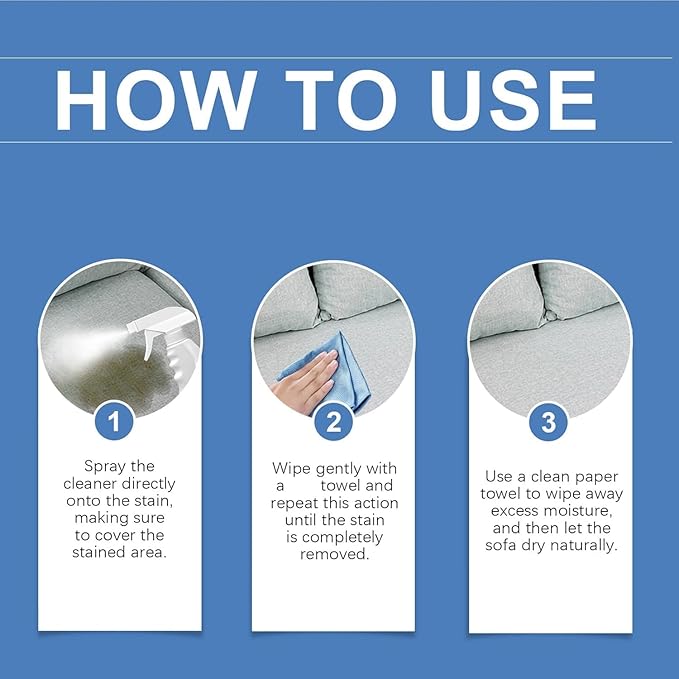 HOW TO USE

1

Spray the cleaner directly onto the stain, making sure to cover the stained area.

2

Wipe gently with a towel and repeat this action until the stain is completely removed.

3

Use a clean paper towel to wipe away excess moisture, and then let the sofa dry naturally.