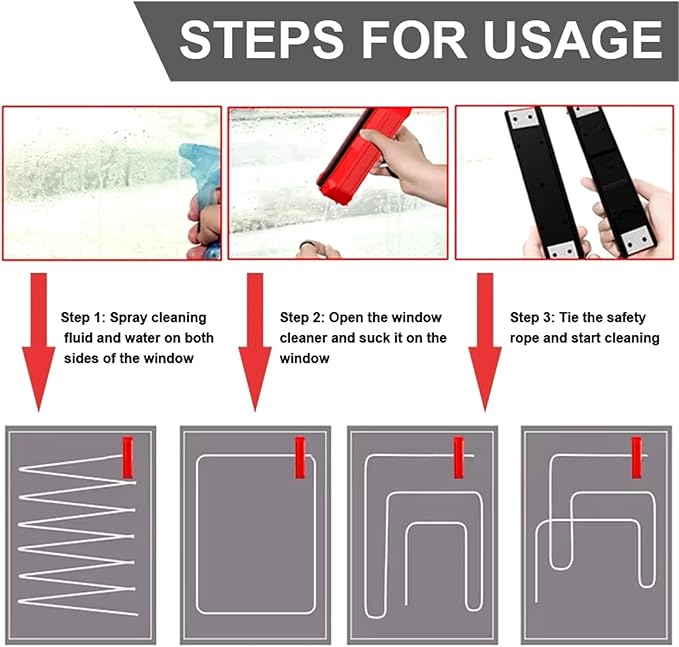 STEPS FOR USAGE

Step 1: Spray cleaning fluid and water on both sides of the window

Step 2: Open the window cleaner and suck it on the window

Step 3: Tie the safety rope and start cleaning