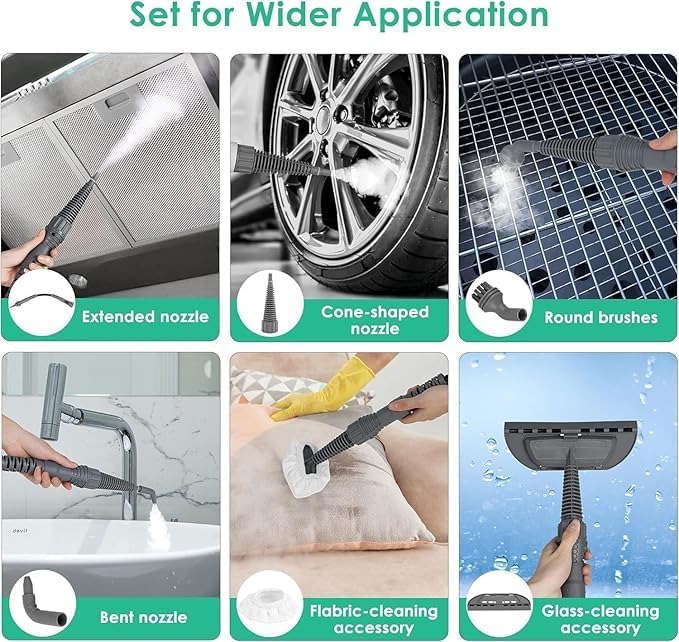 Set for Wider Application

Extended nozzle

Cone-shaped nozzle

Round brushes

devit

Bent nozzle

Flabric-cleaning accessory

Glass-cleaning accessory