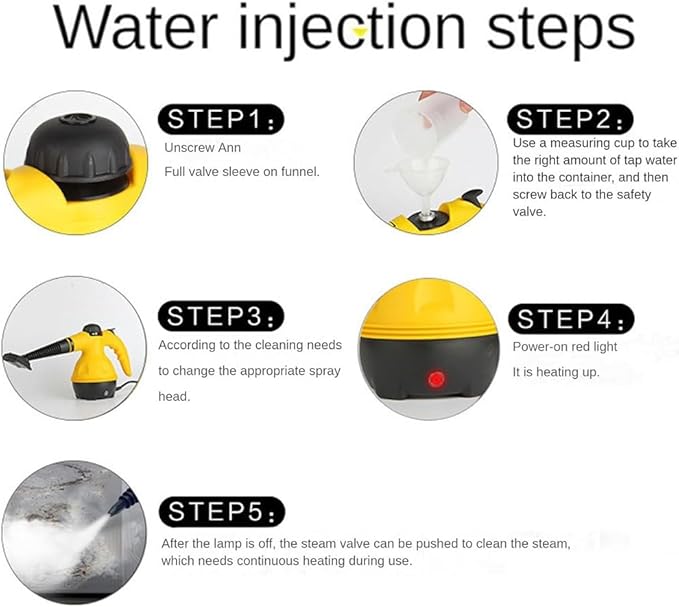 Water injection steps

STEP1:

Unscrew Ann

Full valve sleeve on funnel.

STEP2:

Use a measuring cup to take the right amount of tap water into the container, and then screw back to the safety valve.

STEP3:

According to the cleaning needs to change the appropriate spray head.

STEP4:

Power-on red light

It is heating up.

STEP5:

After the lamp is off, the steam valve can be pushed to clean the steam, which needs continuous heating during use.