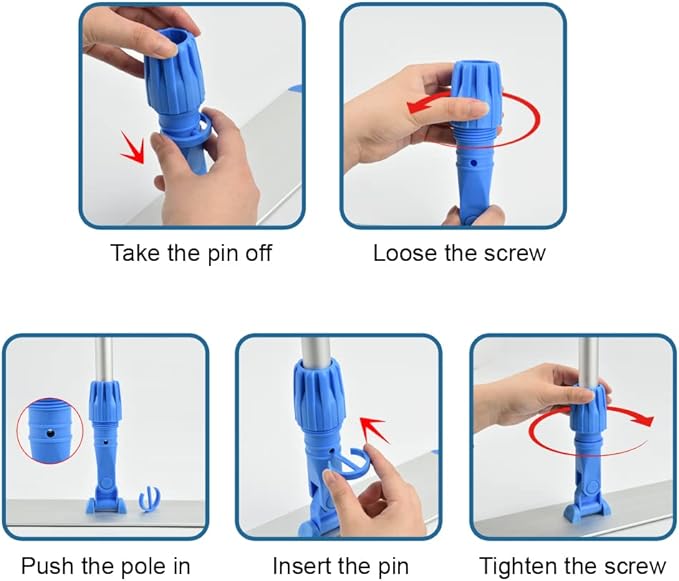 Take the pin off

Loose the screw

Push the pole in

Insert the pin

Tighten the screw