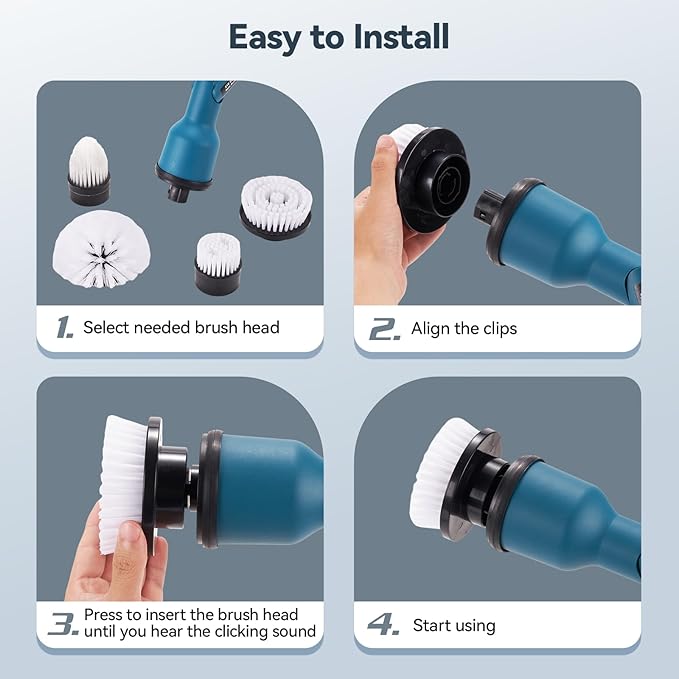 Easy to Install

1. Select needed brush head

2. Align the clips

3. Press to insert the brush head until you hear the clicking sound

4. Start using