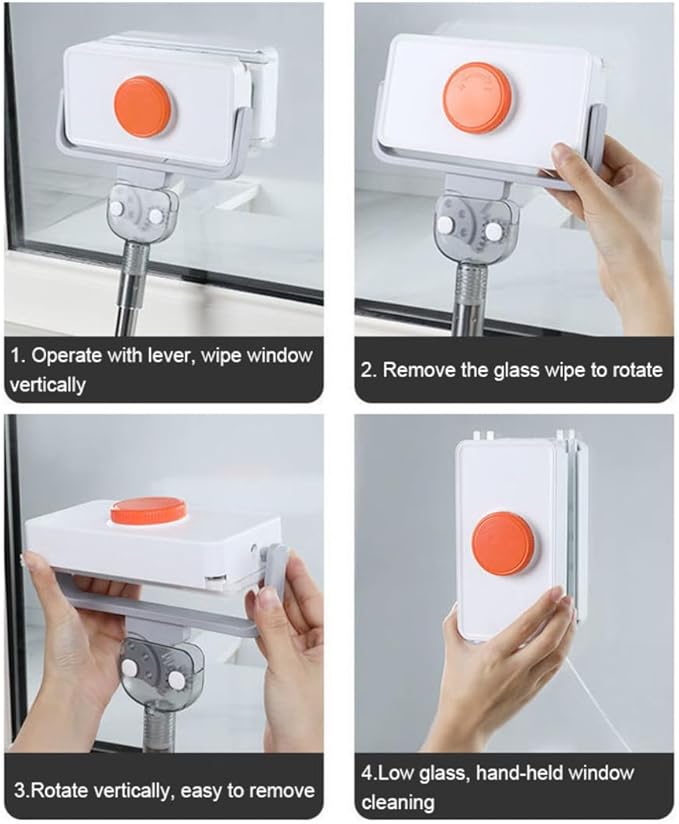 1. Operate with lever, wipe window vertically

2. Remove the glass wipe to rotate

3.Rotate vertically, easy to remove

4.Low glass, hand-held window cleaning