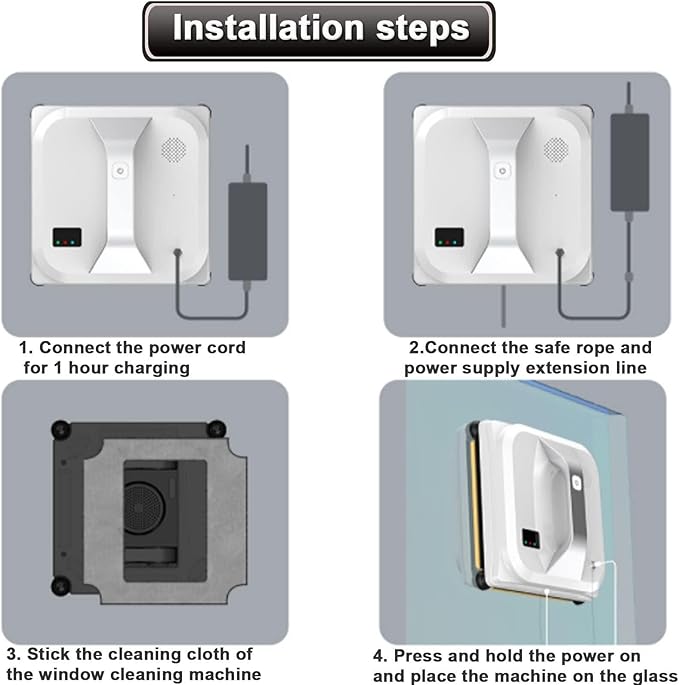 Installation steps

1. Connect the power cord for 1 hour charging

2.Connect the safe rope and power supply extension line

3. Stick the cleaning cloth of the window cleaning machine

4. Press and hold the power on and place the machine on the glass