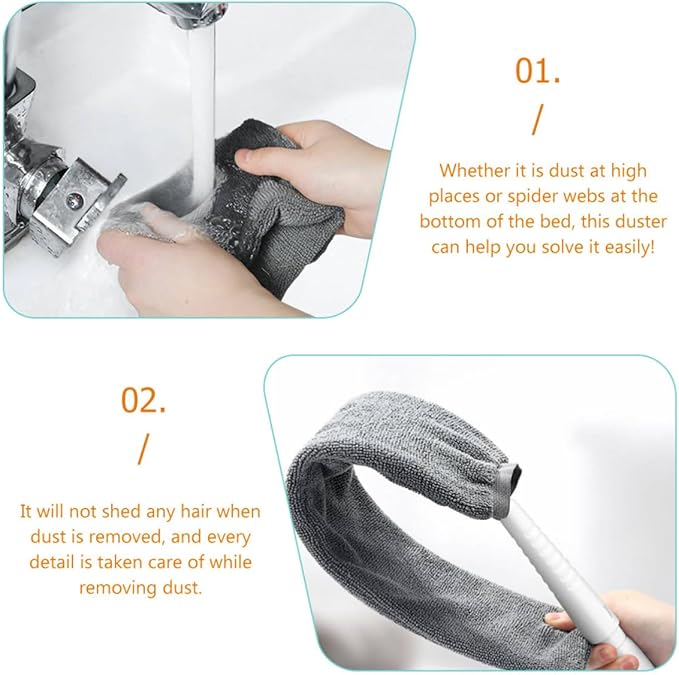 01.

/

Whether it is dust at high places or spider webs at the bottom of the bed, this duster can help you solve it easily!

02.

/

It will not shed any hair when dust is removed, and every detail is taken care of while removing dust.