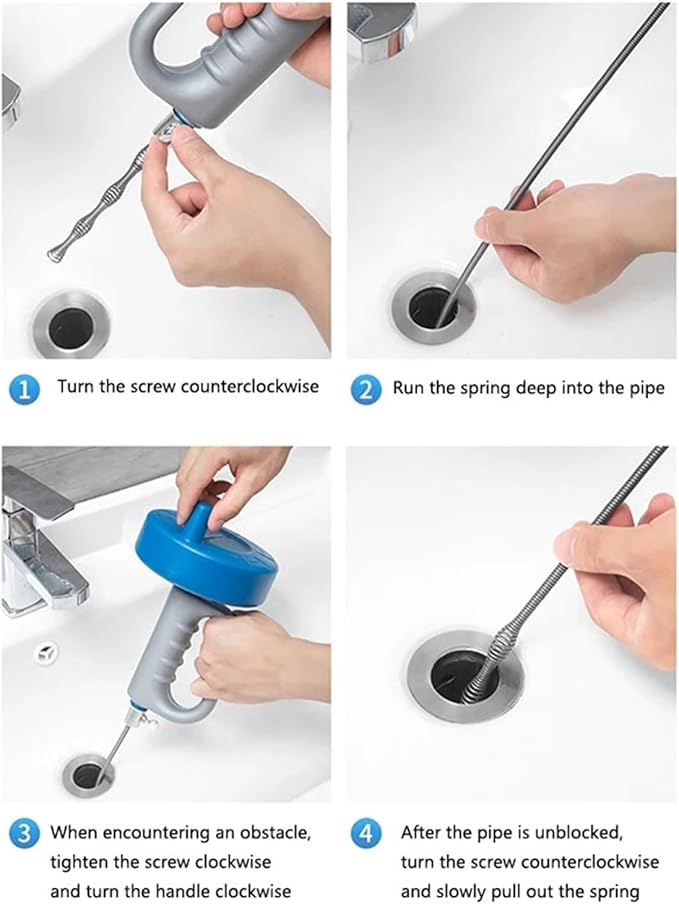 1 Turn the screw counterclockwise

2 Run the spring deep into the pipe

3 When encountering an obstacle, tighten the screw clockwise and turn the handle clockwise

4 After the pipe is unblocked, turn the screw counterclockwise and slowly pull out the spring