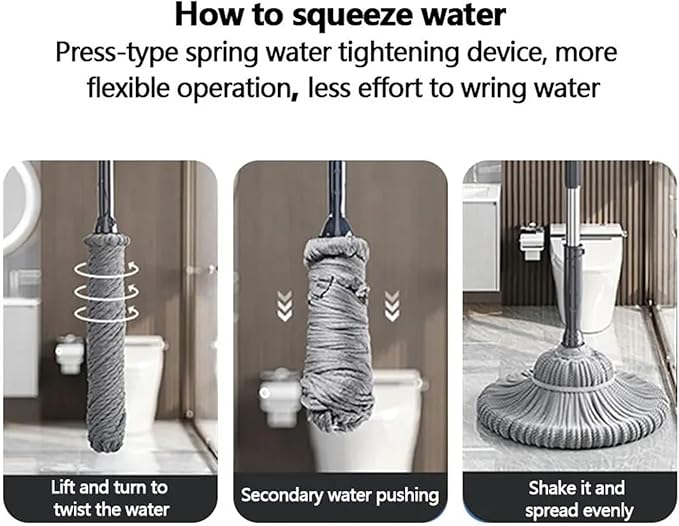 How to squeeze water
Press-type spring water tightening device, more flexible operation, less effort to wring water

Lift and turn to twist the water

Secondary water pushing

Shake it and spread evenly