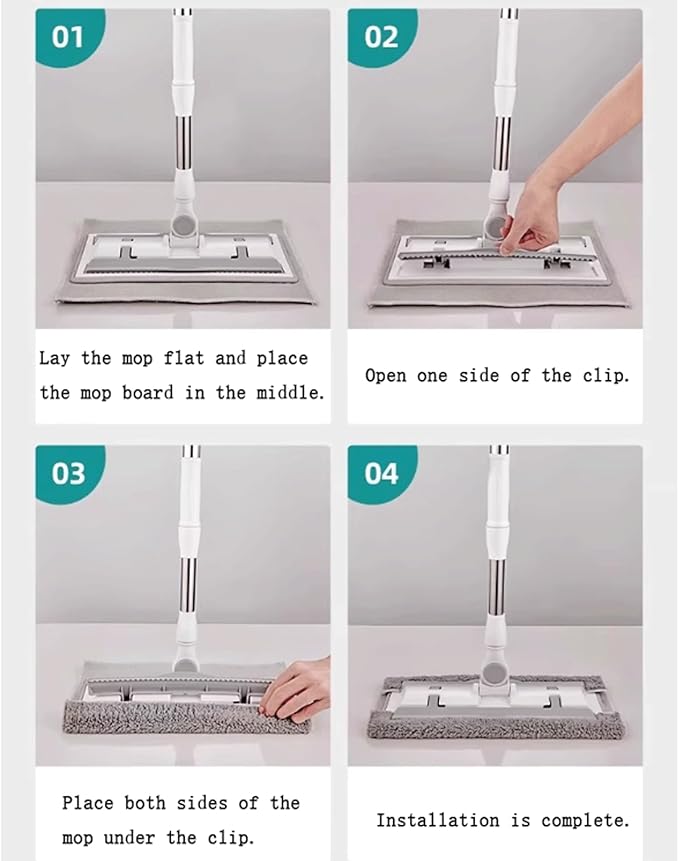 01

Lay the mop flat and place the mop board in the middle.

02

Open one side of the clip.

03

Place both sides of the mop under the clip.

04

Installation is complete.