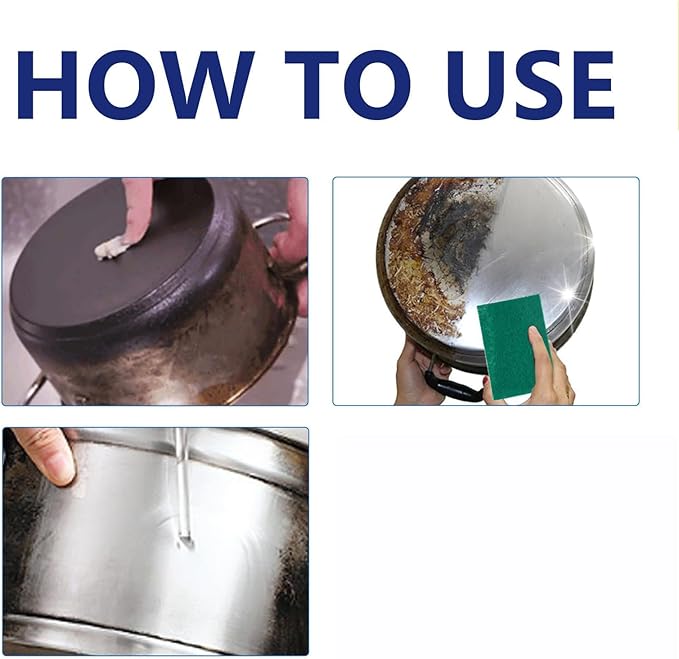 HOW TO USE