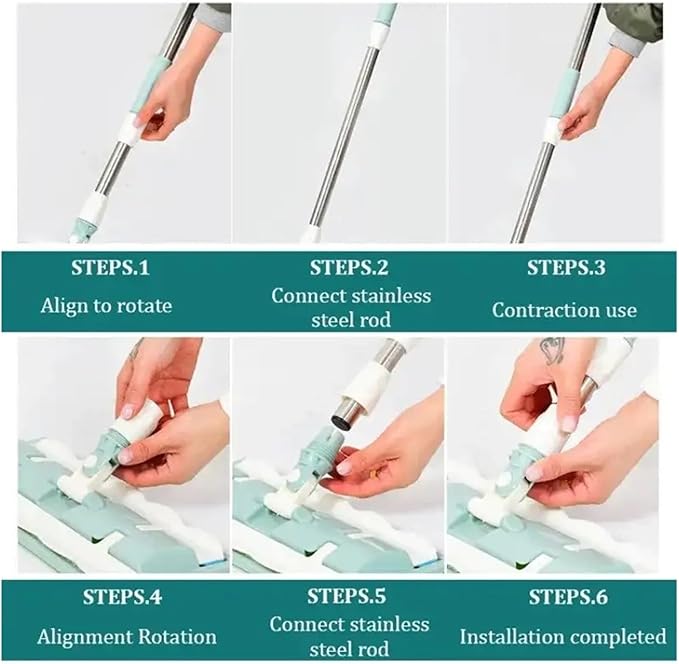 STEPS.1
Align to rotate

STEPS.2
Connect stainless steel rod

STEPS.3
Contraction use

STEPS.4
Alignment Rotation

STEPS.5
Connect stainless steel rod

STEPS.6
Installation completed