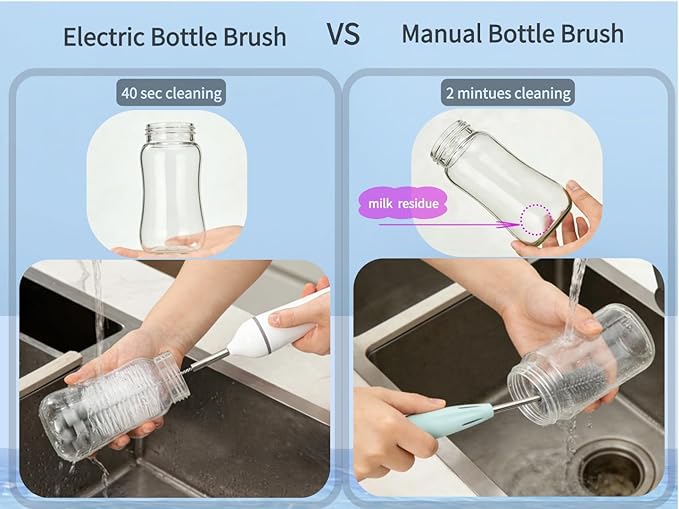 Electric Bottle Brush VS Manual Bottle Brush

40 sec cleaning

2 mintues cleaning

milk residue