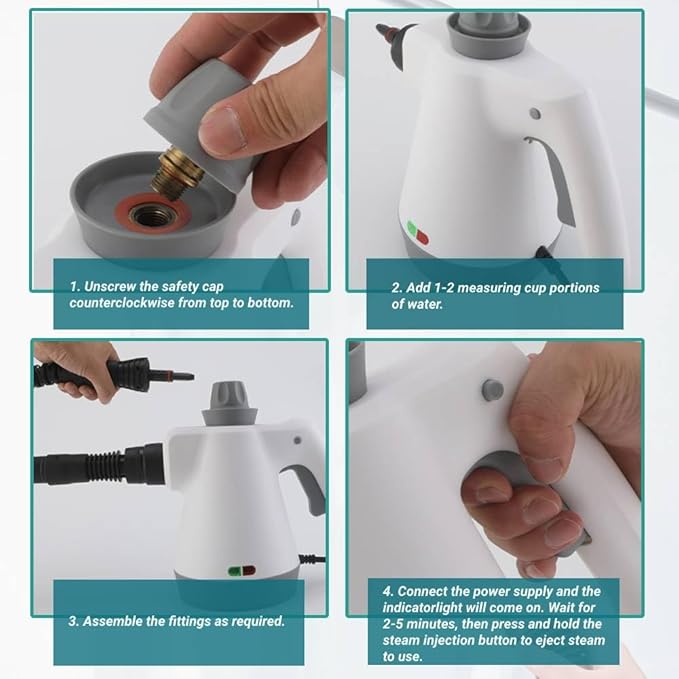 1. Unscrew the safety cap counterclockwise from top to bottom.

2. Add 1-2 measuring cup portions of water.

3. Assemble the fittings as required.

4. Connect the power supply and the indicatorlight will come on. Wait for 2-5 minutes, then press and hold the steam injection button to eject steam to use.