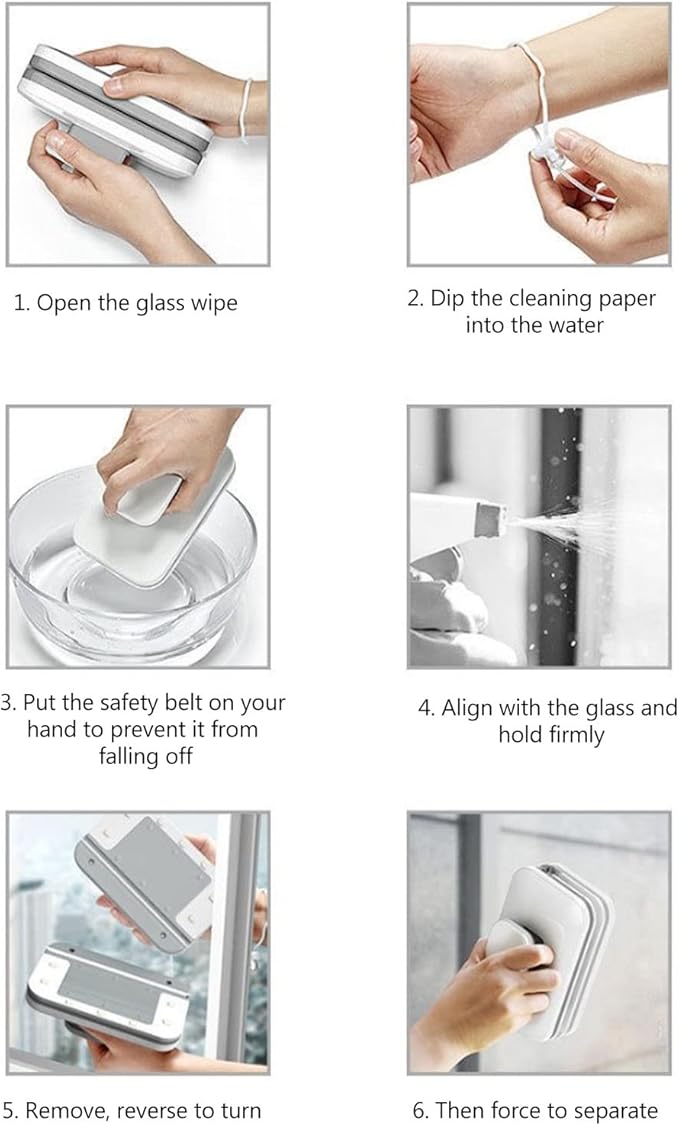 1. Open the glass wipe

2. Dip the cleaning paper into the water

3. Put the safety belt on your hand to prevent it from falling off

4. Align with the glass and hold firmly

5. Remove, reverse to turn

6. Then force to separate