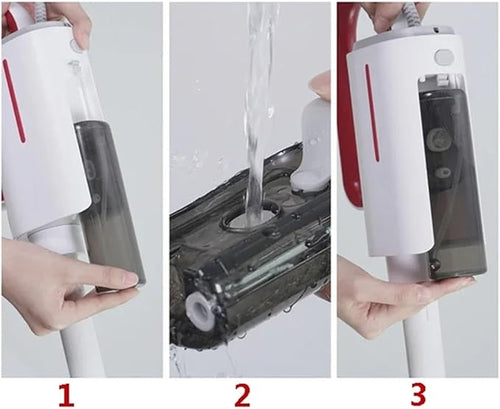 1

2

3