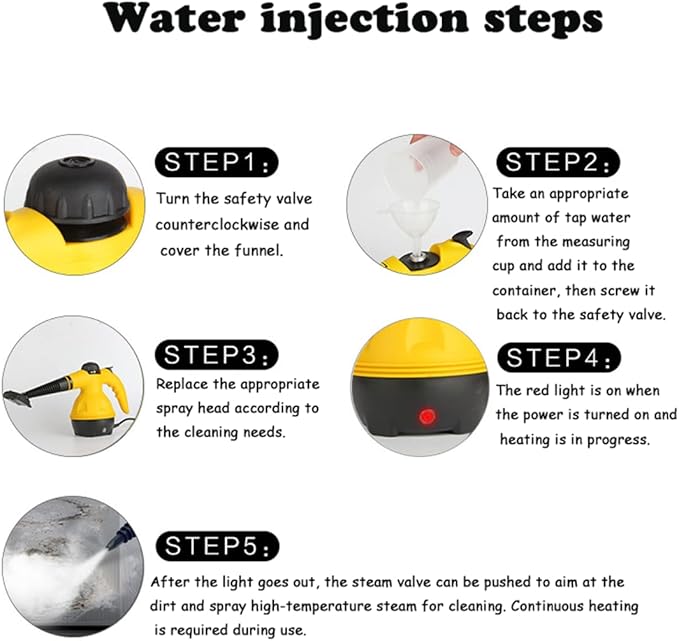 Water injection steps

STEP1:
Turn the safety valve counterclockwise and cover the funnel.

STEP2:
Take an appropriate amount of tap water from the measuring cup and add it to the container, then screw it back to the safety valve.

STEP3:
Replace the appropriate spray head according to the cleaning needs.

STEP4:
The red light is on when the power is turned on and heating is in progress.

STEP5:
After the light goes out, the steam valve can be pushed to aim at the dirt and spray high-temperature steam for cleaning. Continuous heating is required during use.