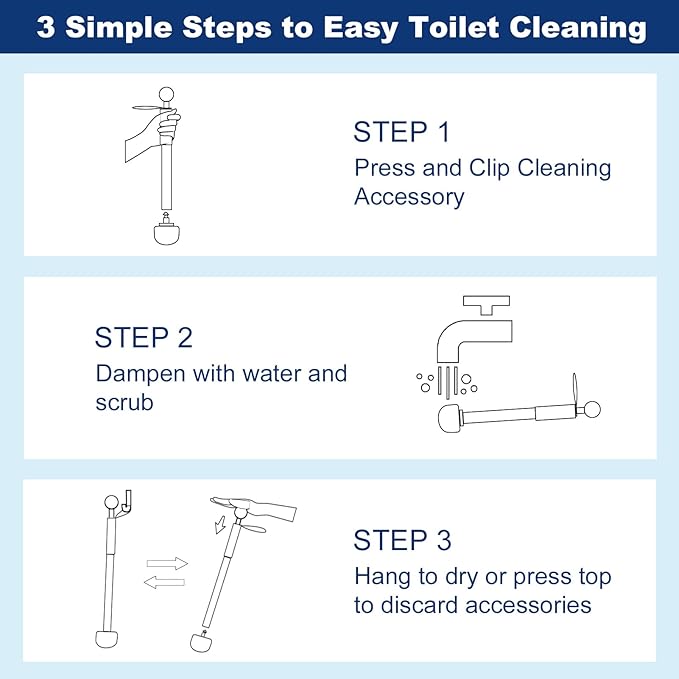 3 Simple Steps to Easy Toilet Cleaning

STEP 1
Press and Clip Cleaning Accessory

STEP 2
Dampen with water and scrub

STEP 3
Hang to dry or press top to discard accessories