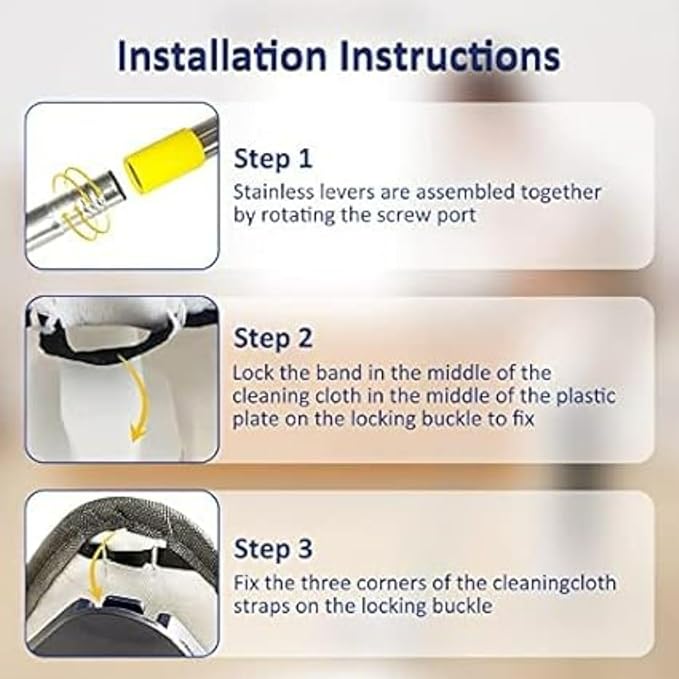 Installation Instructions

Step 1
Stainless levers are assembled together by rotating the screw port

Step 2
Lock the band in the middle of the cleaning cloth in the middle of the plastic plate on the locking buckle to fix

Step 3
Fix the three corners of the cleaningcloth straps on the locking buckle