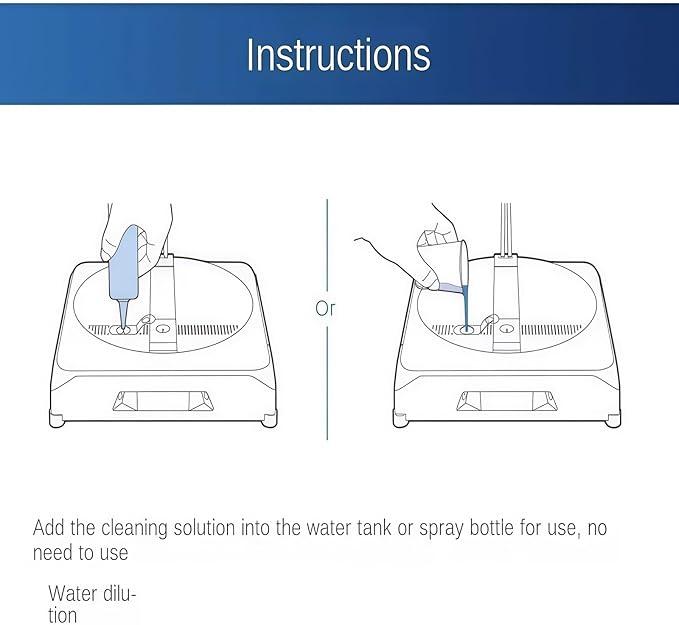 Instructions

Or

Add the cleaning solution into the water tank or spray bottle for use, no need to use

Water dilution