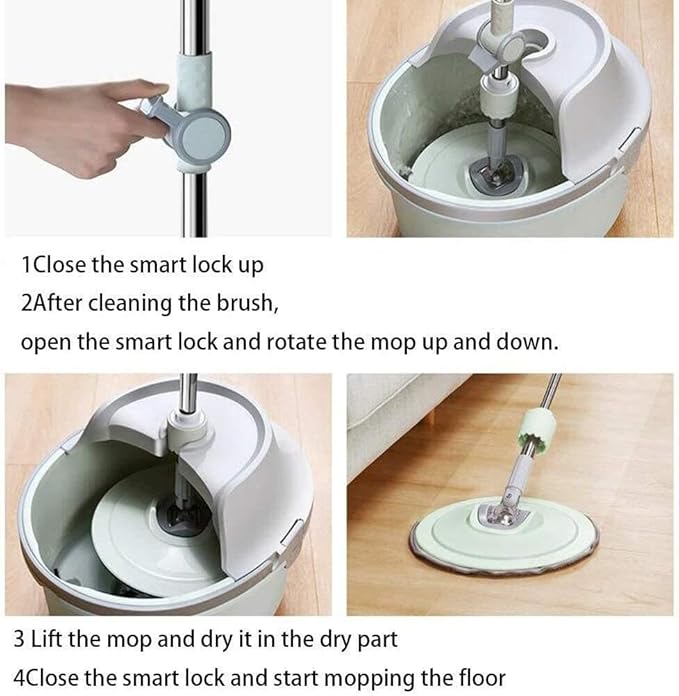 1Close the smart lock up
2After cleaning the brush,
open the smart lock and rotate the mop up and down.

3 Lift the mop and dry it in the dry part
4Close the smart lock and start mopping the floor