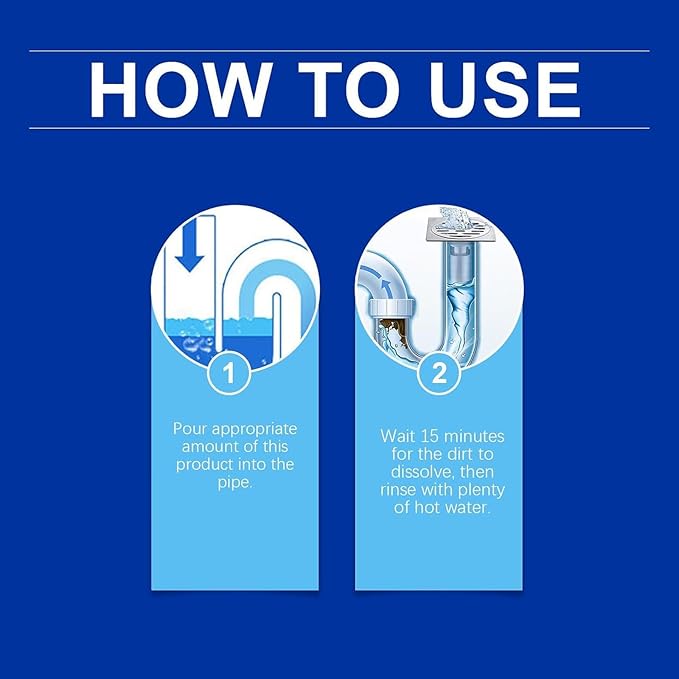 HOW TO USE

1

Pour appropriate amount of this product into the pipe.

2

Wait 15 minutes for the dirt to dissolve, then rinse with plenty of hot water.