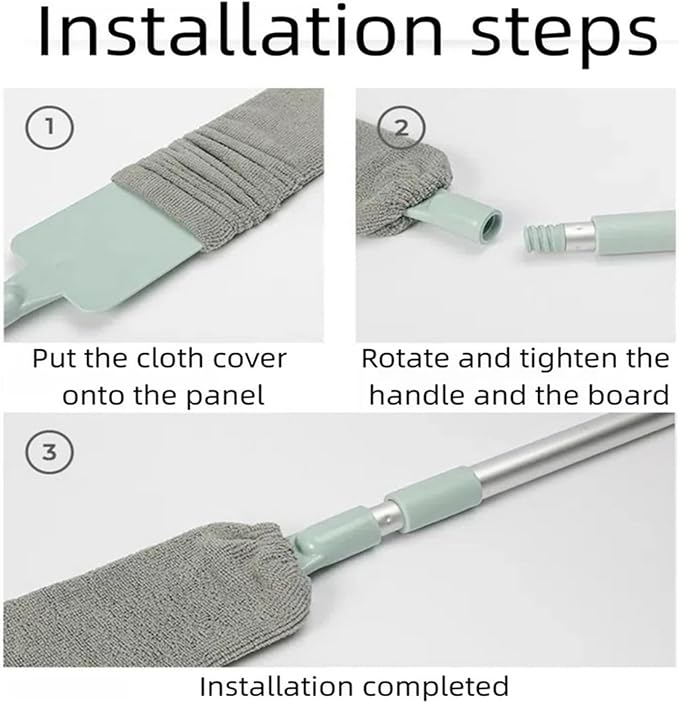 Installation steps

1

Put the cloth cover onto the panel

2

Rotate and tighten the handle and the board

3

Installation completed