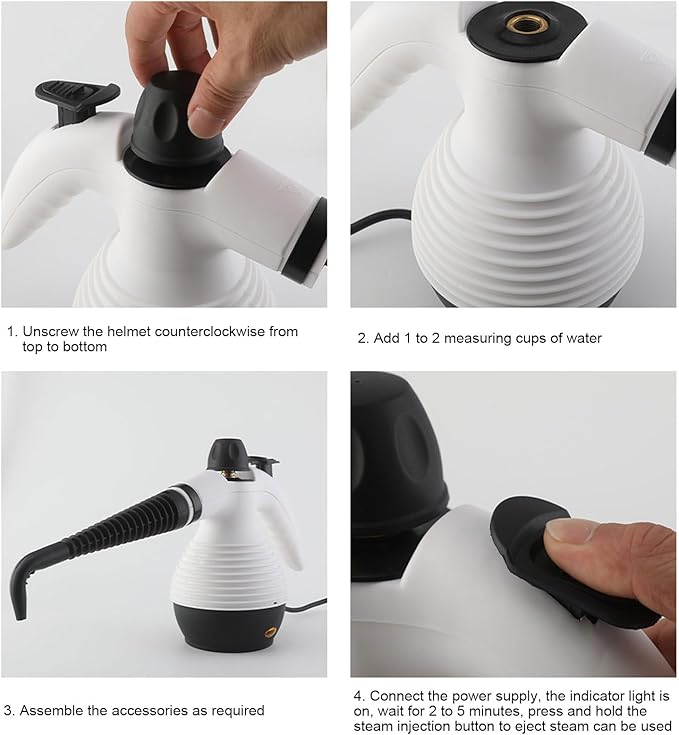 1. Unscrew the helmet counterclockwise from top to bottom

2. Add 1 to 2 measuring cups of water

3. Assemble the accessories as required

4. Connect the power supply, the indicator light is on, wait for 2 to 5 minutes, press and hold the steam injection button to eject steam can be used