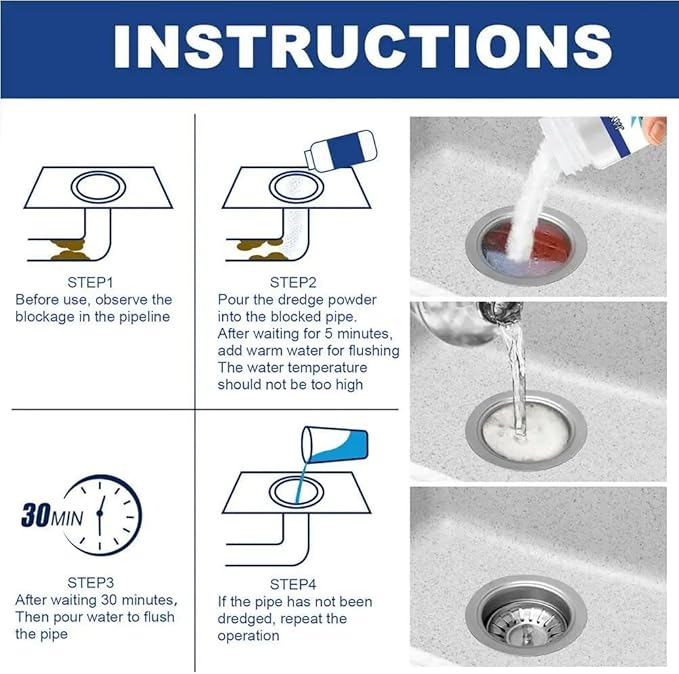 INSTRUCTIONS

STEP1
Before use, observe the blockage in the pipeline

STEP2
Pour the dredge powder into the blocked pipe. After waiting for 5 minutes, add warm water for flushing The water temperature should not be too high

30MIN

STEP3
After waiting 30 minutes, Then pour water to flush the pipe

STEP4
If the pipe has not been dredged, repeat the operation