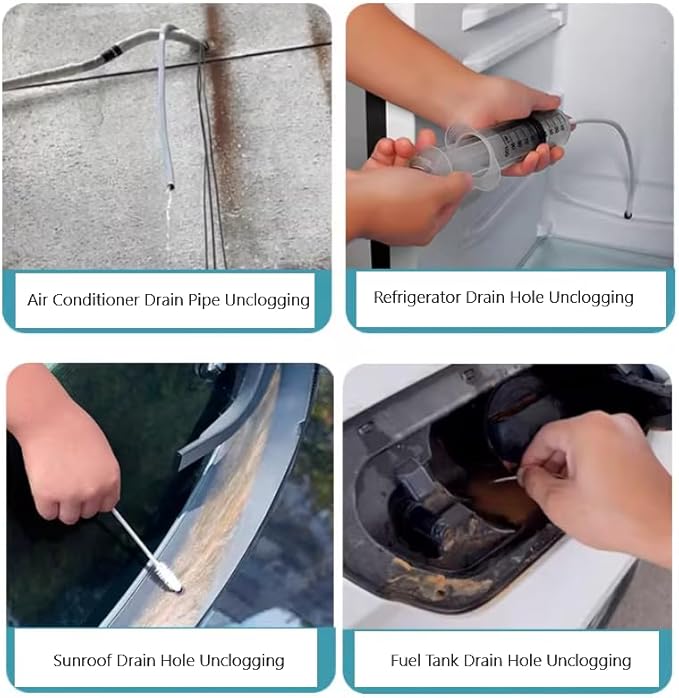 Air Conditioner Drain Pipe Unclogging

Refrigerator Drain Hole Unclogging

Sunroof Drain Hole Unclogging

Fuel Tank Drain Hole Unclogging