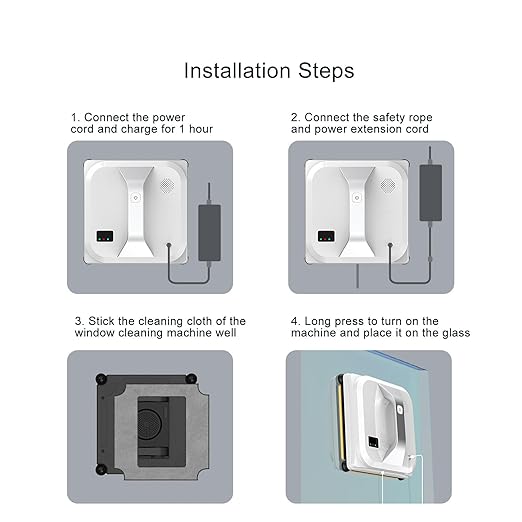 Installation Steps

1. Connect the power cord and charge for 1 hour

2. Connect the safety rope and power extension cord

3. Stick the cleaning cloth of the window cleaning machine well

4. Long press to turn on the machine and place it on the glass