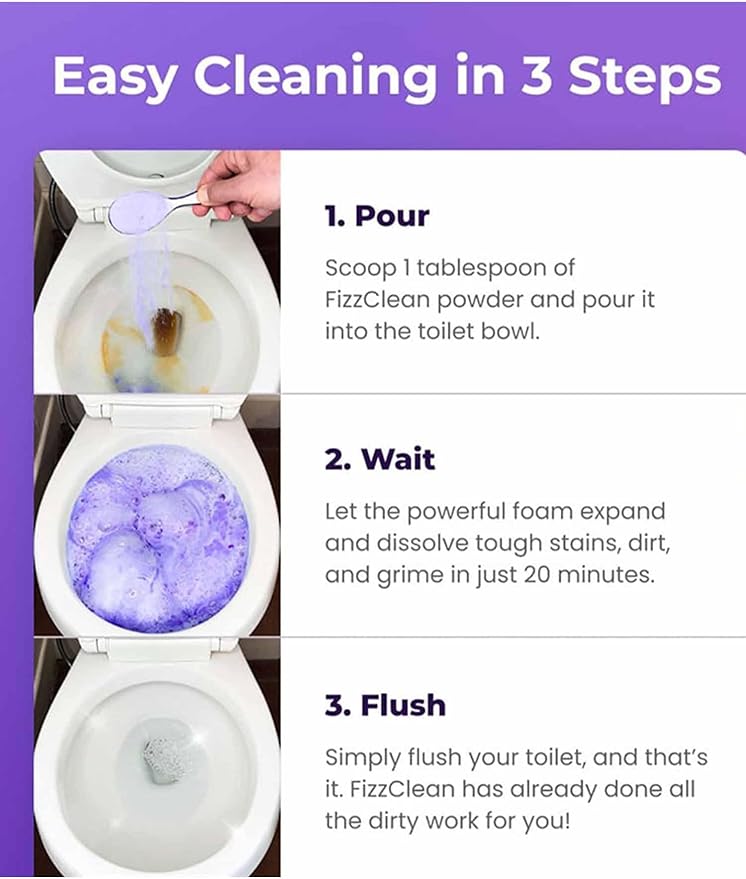 Easy Cleaning in 3 Steps

1. Pour

Scoop 1 tablespoon of FizzClean powder and pour it into the toilet bowl.

2. Wait

Let the powerful foam expand and dissolve tough stains, dirt, and grime in just 20 minutes.

3. Flush

Simply flush your toilet, and that's it. FizzClean has already done all the dirty work for you!