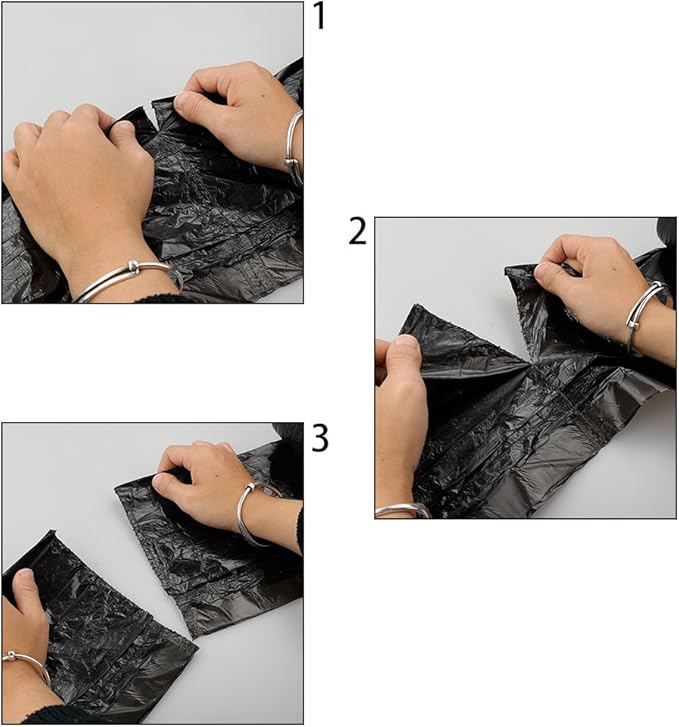 1

2

3