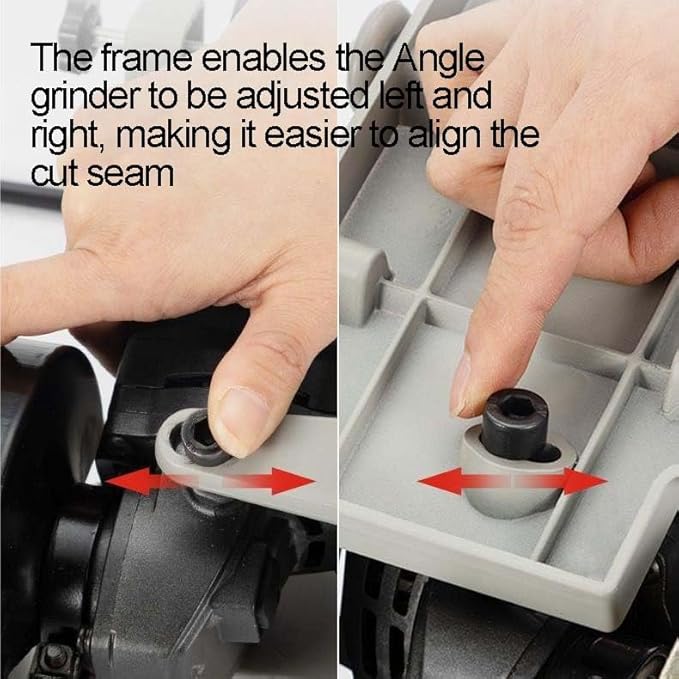 The frame enables the Angle grinder to be adjusted left and right, making it easier to align the cut seam