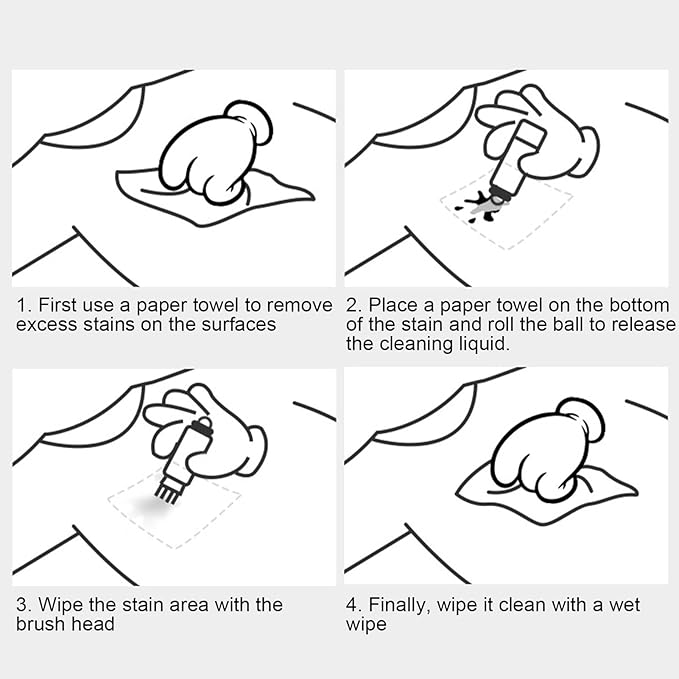 1. First use a paper towel to remove excess stains on the surfaces

2. Place a paper towel on the bottom of the stain and roll the ball to release the cleaning liquid.

3. Wipe the stain area with the brush head

4. Finally, wipe it clean with a wet wipe