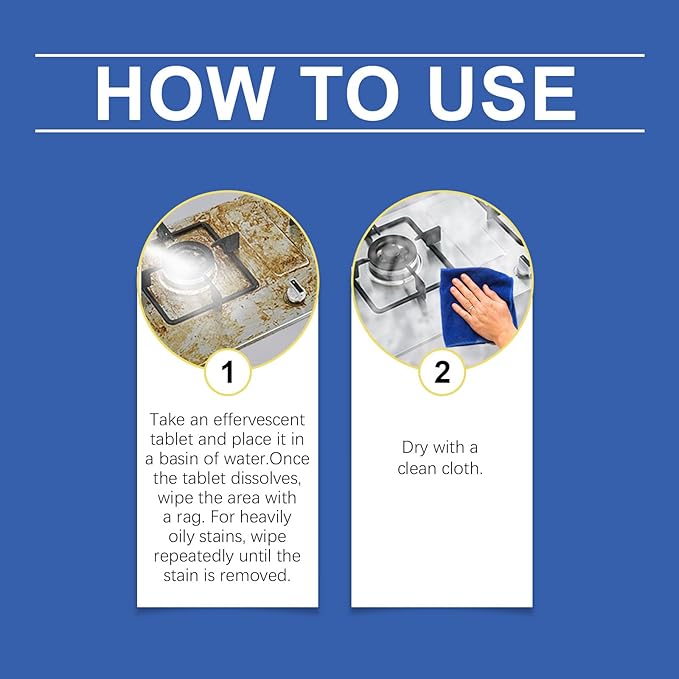 HOW TO USE

1

Take an effervescent tablet and place it in a basin of water.Once the tablet dissolves, wipe the area with a rag. For heavily oily stains, wipe repeatedly until the stain is removed.

2

Dry with a clean cloth.