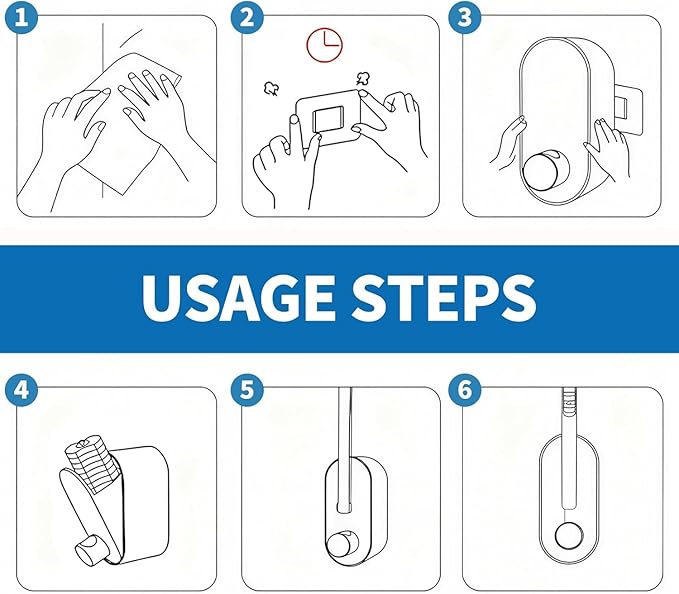 1

2

3

USAGE STEPS

4

5

6