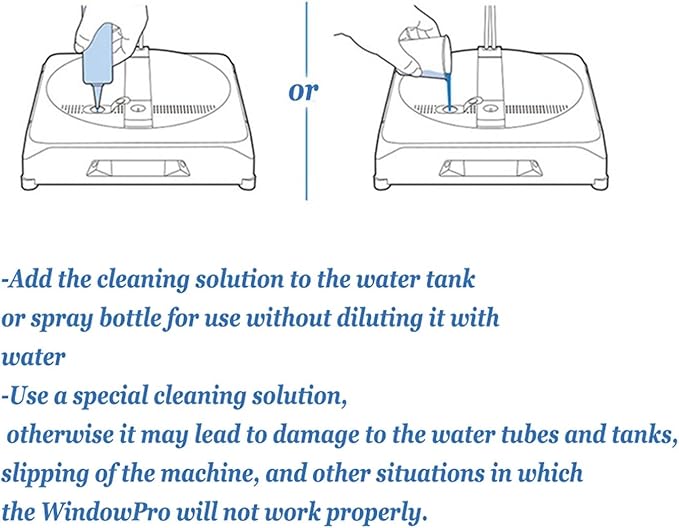 or

-Add the cleaning solution to the water tank or spray bottle for use without diluting it with water
-Use a special cleaning solution, otherwise it may lead to damage to the water tubes and tanks, slipping of the machine, and other situations in which the WindowPro will not work properly.