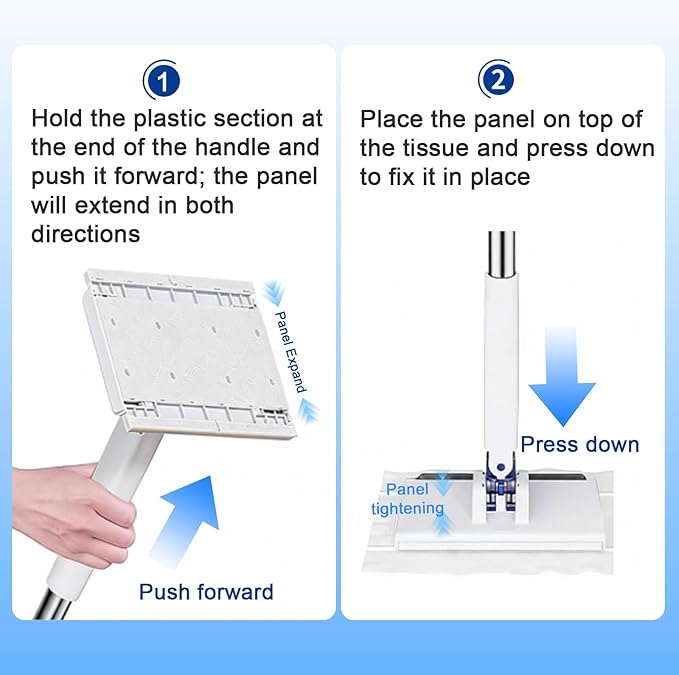 1

Hold the plastic section at the end of the handle and push it forward; the panel will extend in both directions

Panel Expand

Push forward

2

Place the panel on top of the tissue and press down to fix it in place

Press down

Panel tightening