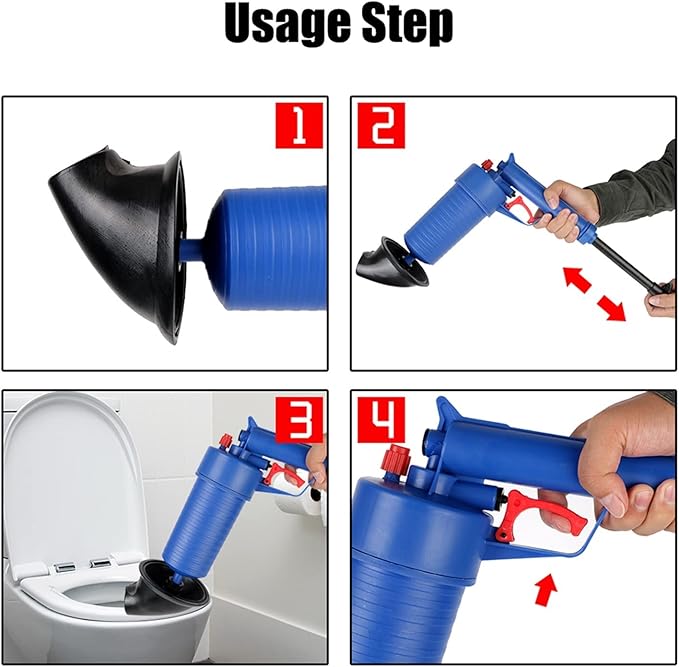 Usage Step

1

2

3

4