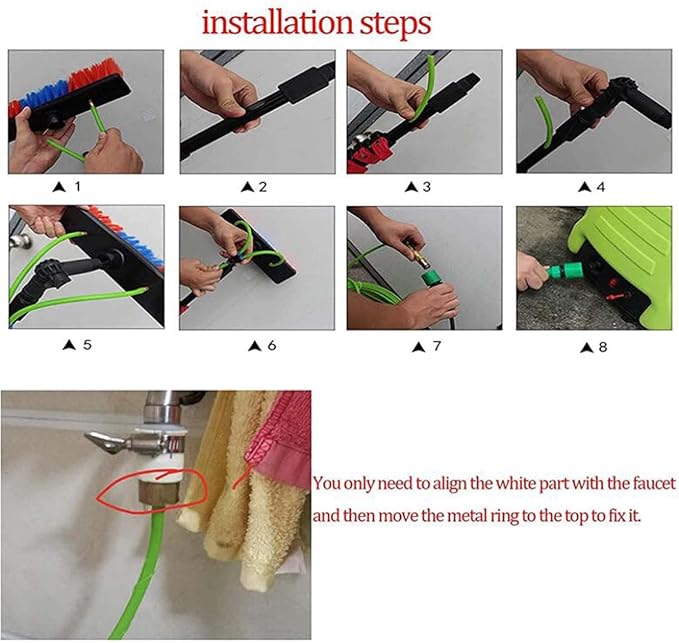 installation steps

▲ 1

▲ 2

▲ 3

▲ 4

▲ 5

▲ 6

▲ 7

▲ 8

You only need to align the white part with the faucet and then move the metal ring to the top to fix it.