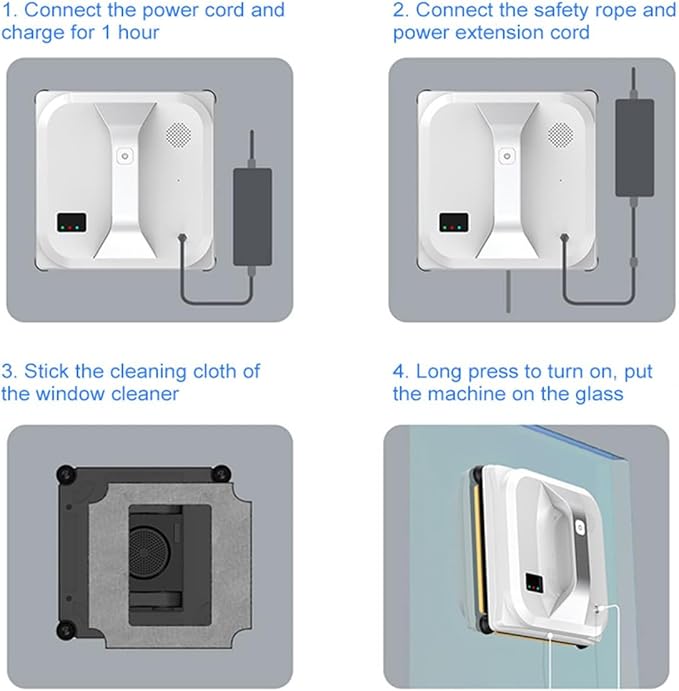 1. Connect the power cord and charge for 1 hour

2. Connect the safety rope and power extension cord

3. Stick the cleaning cloth of the window cleaner

4. Long press to turn on, put the machine on the glass