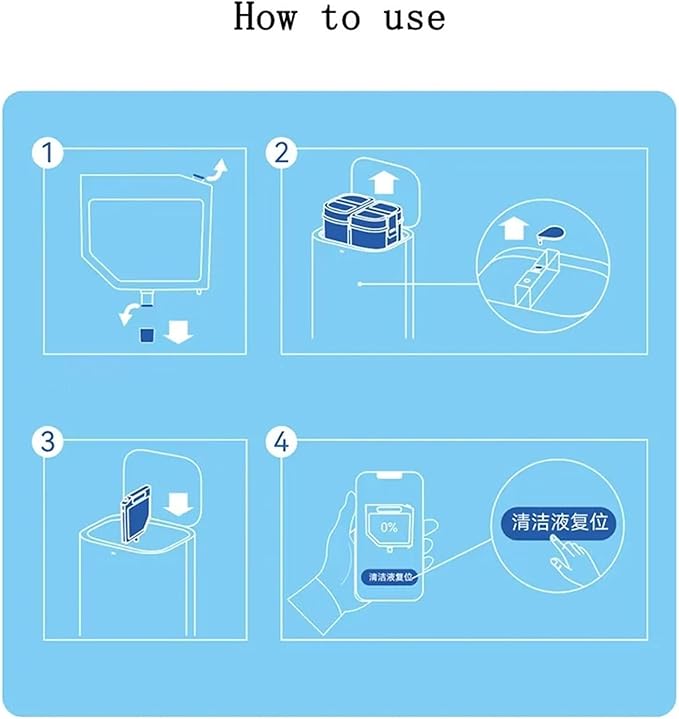 How to use

1

2

3

4

0%

清洁液复位

清洁液复位