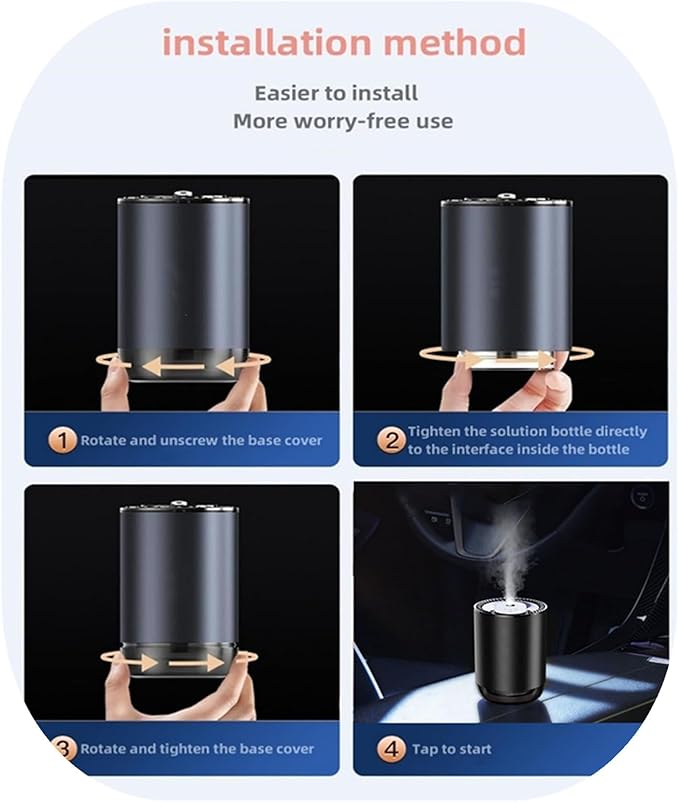 installation method

Easier to install
More worry-free use

1 Rotate and unscrew the base cover

2 Tighten the solution bottle directly to the interface inside the bottle

3 Rotate and tighten the base cover

4 Tap to start