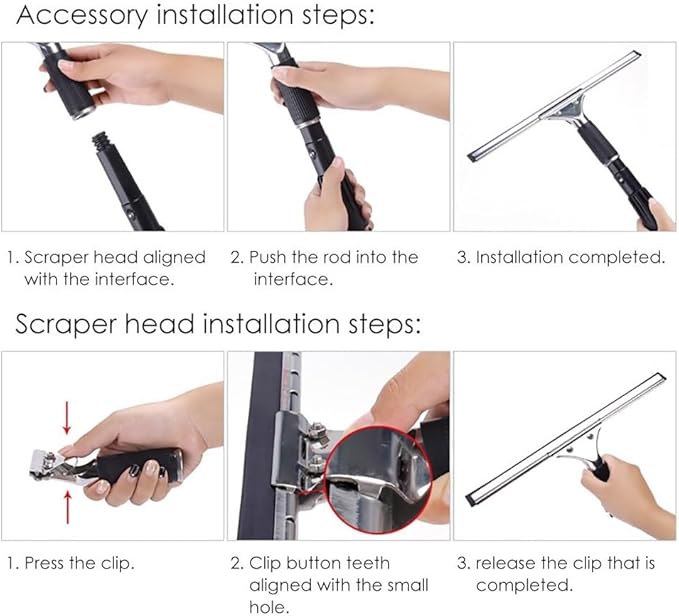 Accessory installation steps:

1. Scraper head aligned with the interface.

2. Push the rod into the interface.

3. Installation completed.

Scraper head installation steps:

1. Press the clip.

2. Clip button teeth aligned with the small hole.

3. release the clip that is completed.