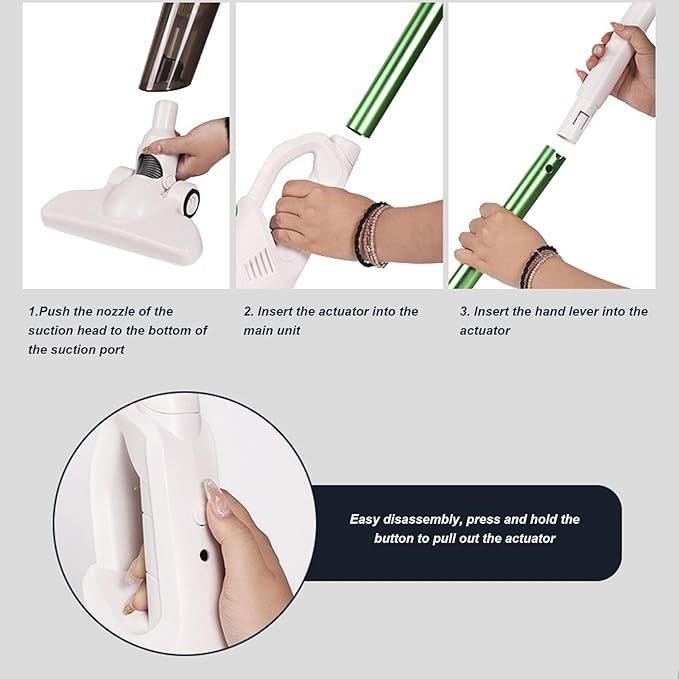 1.Push the nozzle of the suction head to the bottom of the suction port

2. Insert the actuator into the main unit

3. Insert the hand lever into the actuator

Easy disassembly, press and hold the button to pull out the actuator