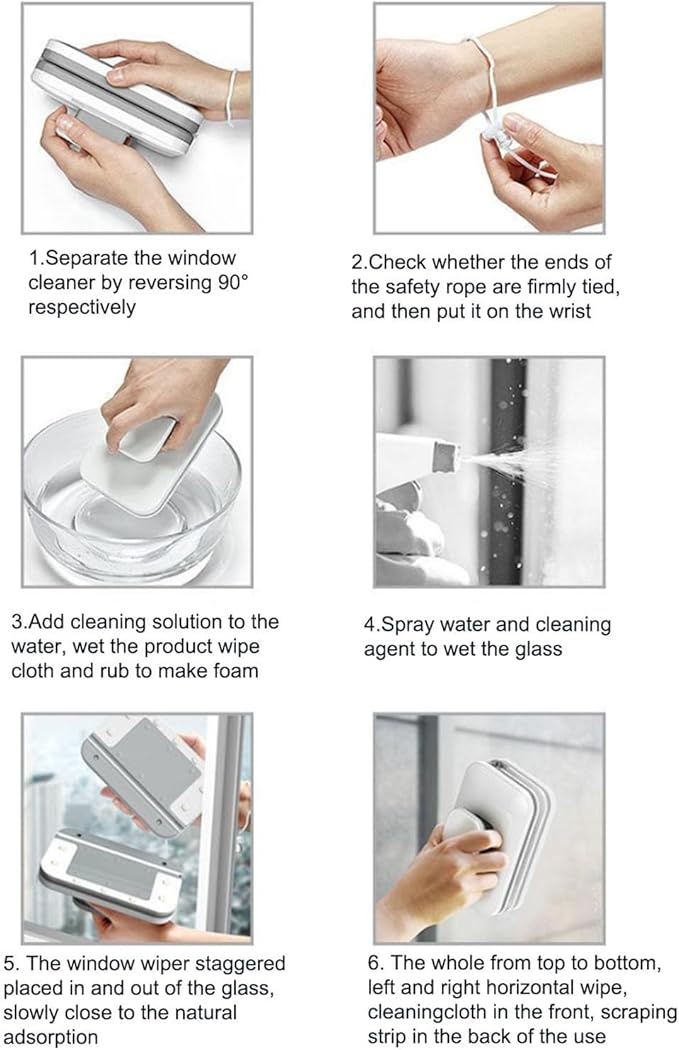 1.Separate the window cleaner by reversing 90° respectively

2.Check whether the ends of the safety rope are firmly tied, and then put it on the wrist

3.Add cleaning solution to the water, wet the product wipe cloth and rub to make foam

4.Spray water and cleaning agent to wet the glass

5. The window wiper staggered placed in and out of the glass, slowly close to the natural adsorption

6. The whole from top to bottom, left and right horizontal wipe, cleaningcloth in the front, scraping strip in the back of the use